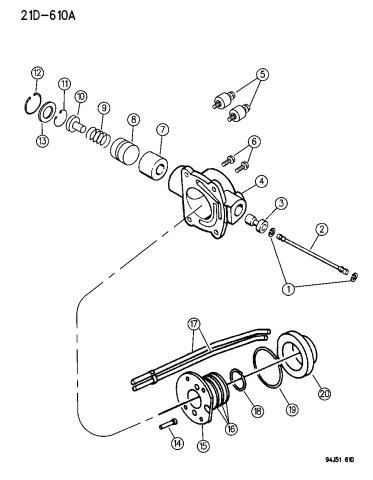 21D-610A

12
11
10
9
8
7
13
5
6
4
3
2
1
17
20
19
18
16
15
14

94J51 610