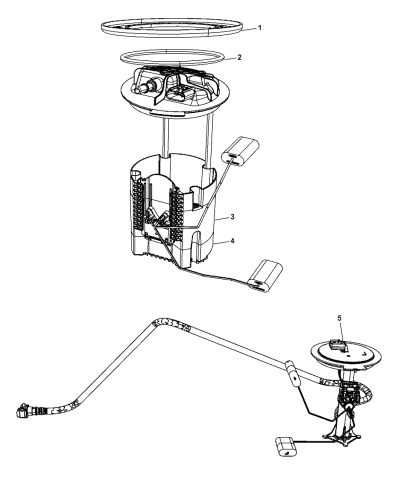 1
2
3
4
5