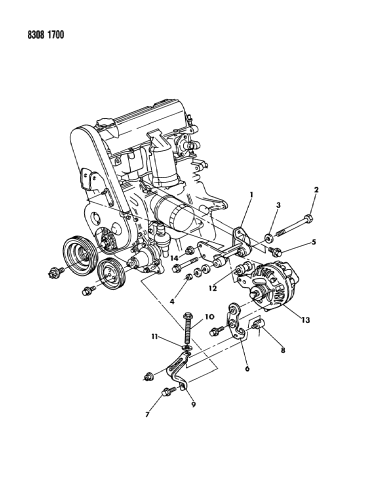 8308 1700

1
2
3
5
14
12
4
13
10
11
8
6
9
7