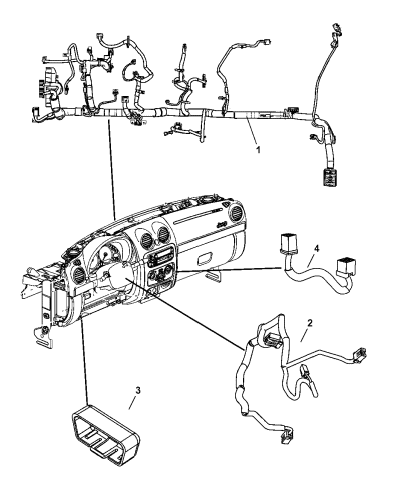 1

4

2

3