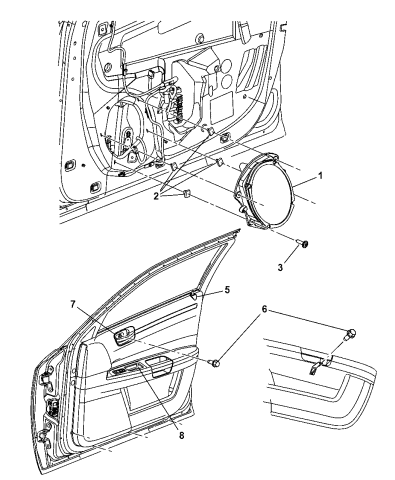 1
2
3
5
7
6
8