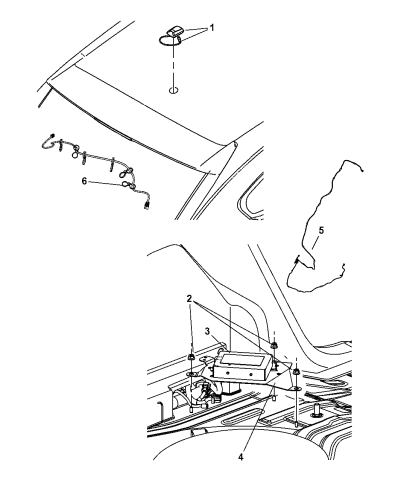 1
6
5
2
3
4