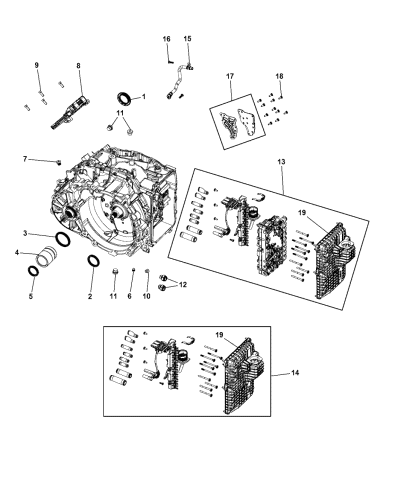 16
15
9
8
17
18
1
11
7
13
19
3
4
5
2
11
6
10
12
19
14