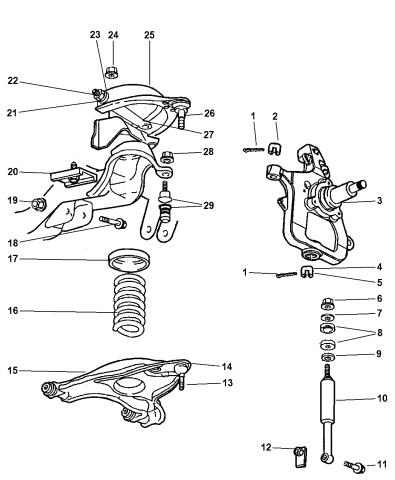 23
24
25
22
21
26
27
28
20
19
29
18
17
16
15
14
13
1
2
3
1
4
5
6
7
8
9
10
12
11