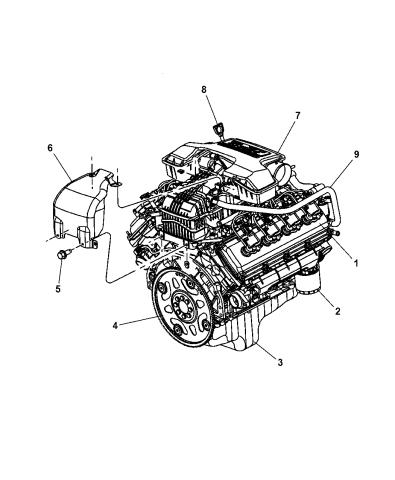 8
7
6
9
1
5
2
4
3