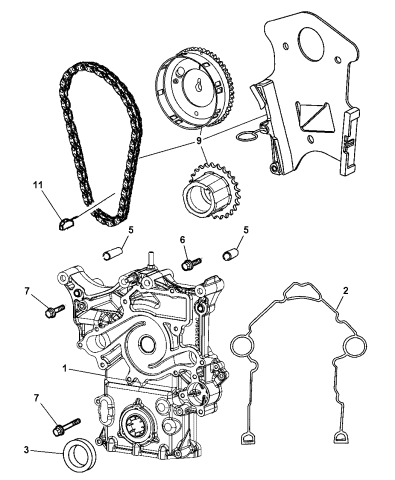 9
11
5
6
5
7
2
1
7
3