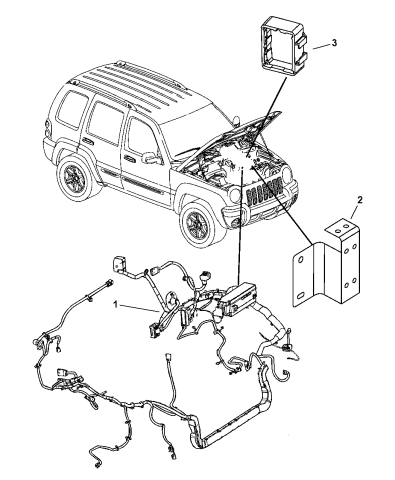 3

2

1