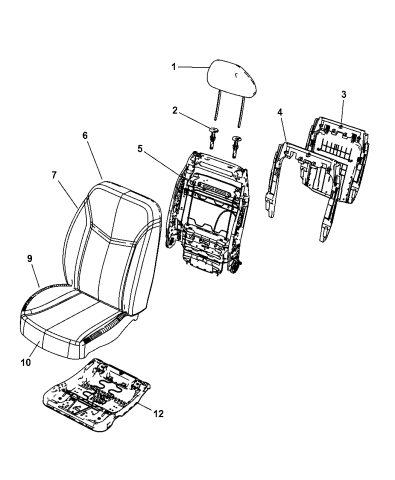 1
2
3
4
5
6
7
9
10
12