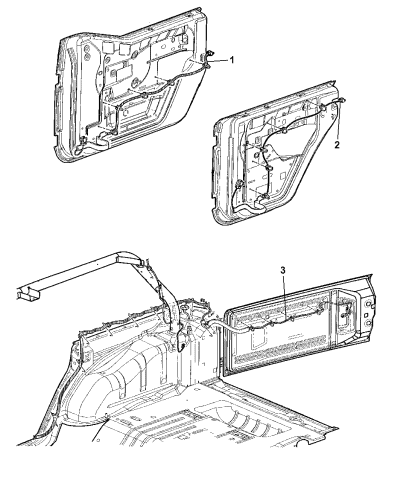 1
2
3