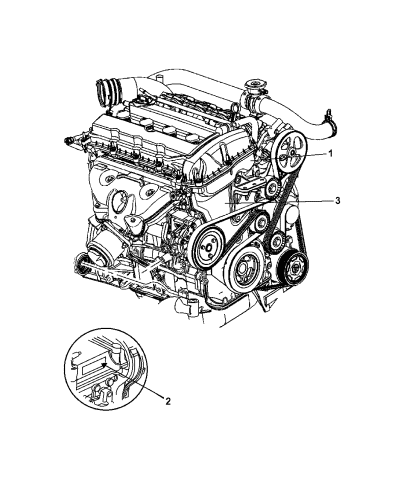 1
3
2