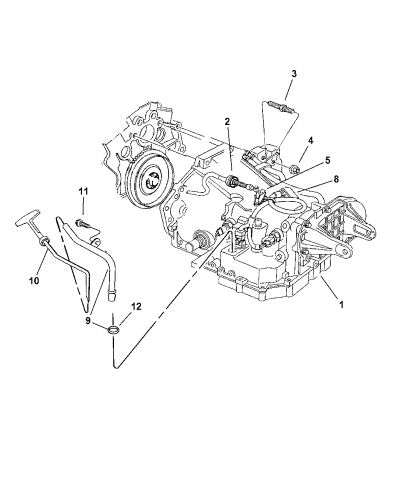 3
2
4
5
8
11
10
9
12
1