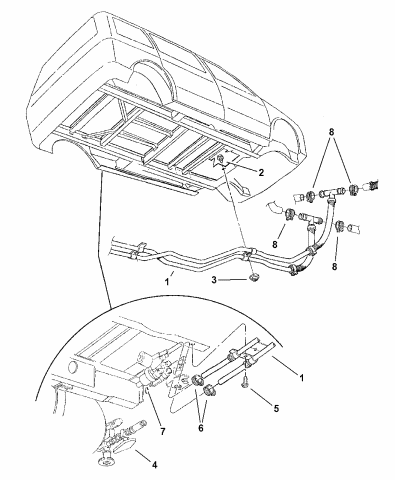 8
2
8
8
1
3
1
5
7
6
4