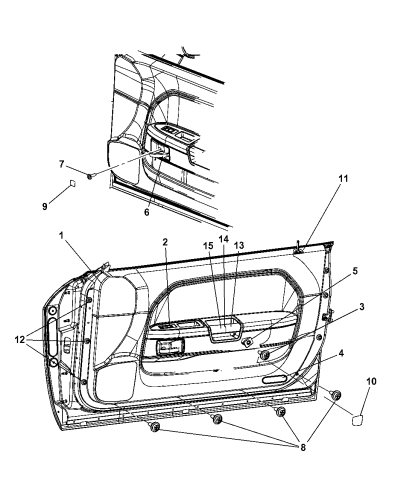 7
9
6
11
1
2
15
14
13
5
3
12
4
10
8