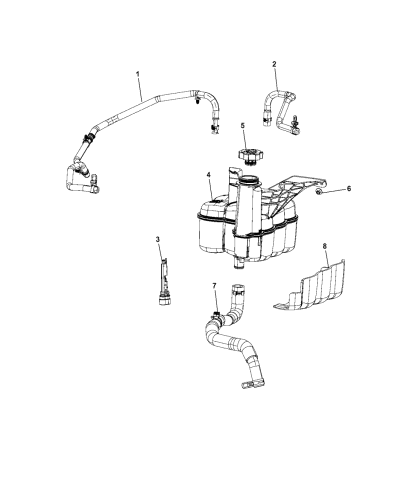 1
2
5
4
6
3
8
7