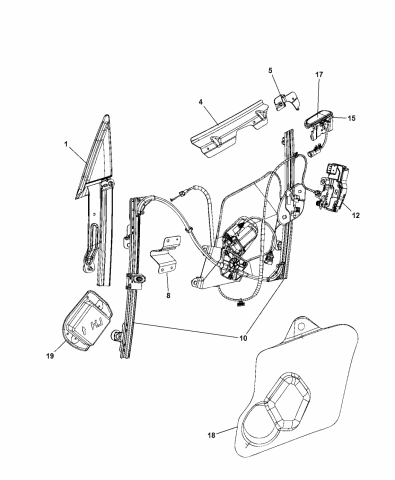 5
17
4
15
1
12
8
10
19
18