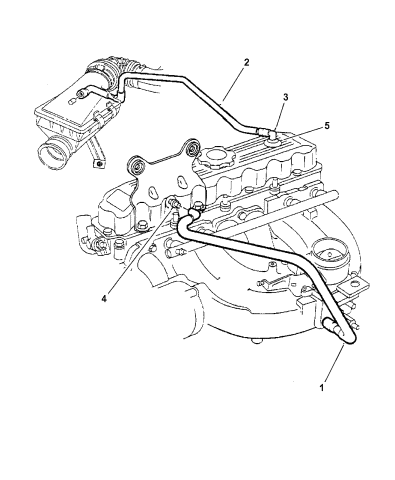 2
3
5
4
1