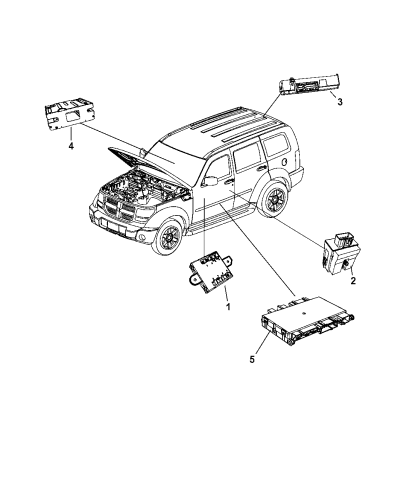 3
4
2
1
5