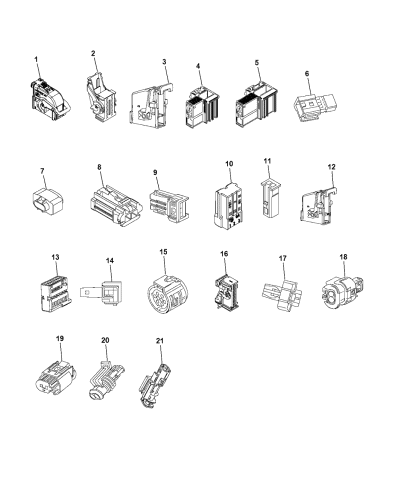 1
2
3
4
5
6
7
8
9
10
11
12
13
14
15
16
17
18
19
20
21