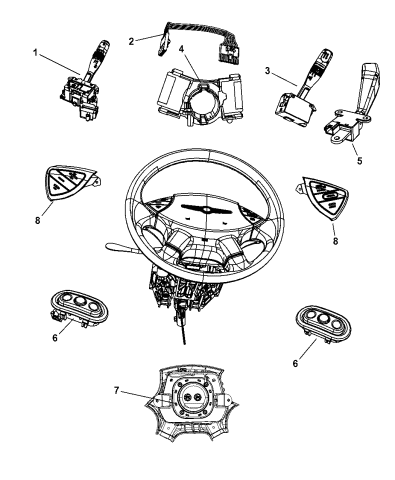 1
2
4
3
5
8
8
6
6
7