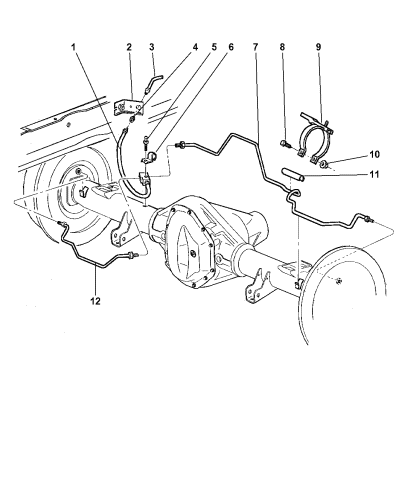 1
2
3
4
5
6
7
8
9
10
11
12