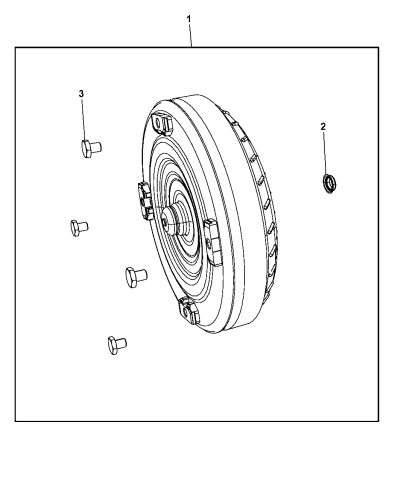 1

3

2