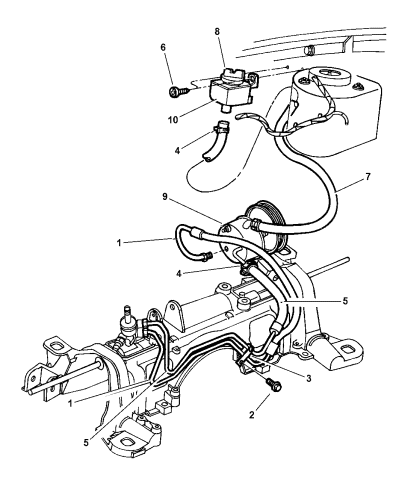 8
6
10
4
7
9
1
4
5
3
1
2
5