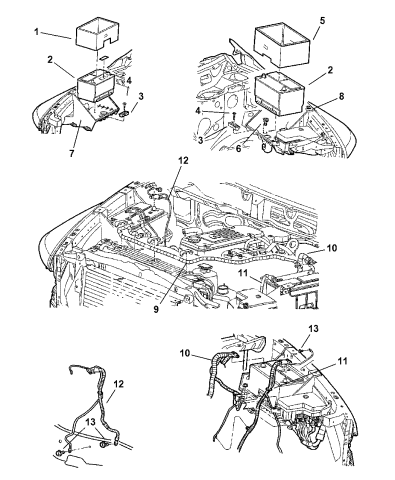 1
2
4
3
7
5
2
8
4
3
6
12
10
11
9
13
10
11
12
13