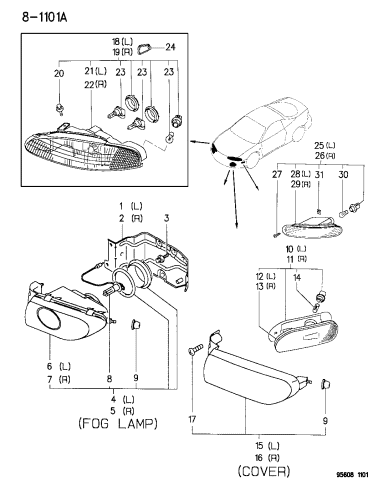 8-1101A

18 (L)
19 (R)
24
20
21 (L)
22 (R)
23
23
23

25 (L)
26 (R)
27
28 (L)
29 (R)
31
30

1 (L)
2 (R)
3

10 (L)
11 (R)
12 (L)
13 (R)
14

6 (L)
7 (R)
8
9
4 (L)
5 (R)
(FOG LAMP)

17
9
15 (L)
16 (R)
(COVER)

95608 1101