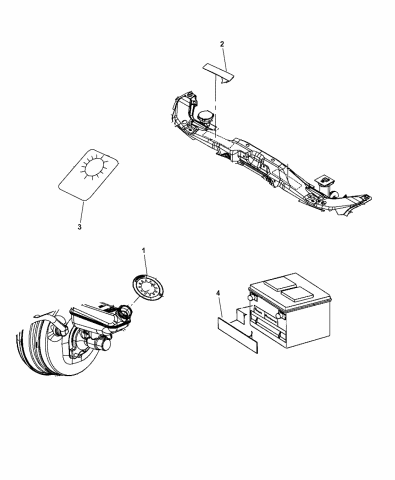 2

3

1

4