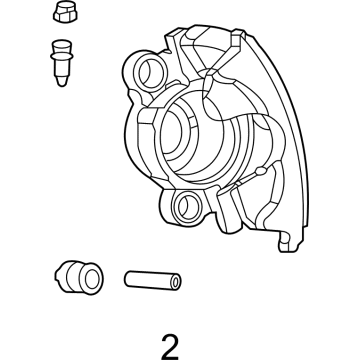 2